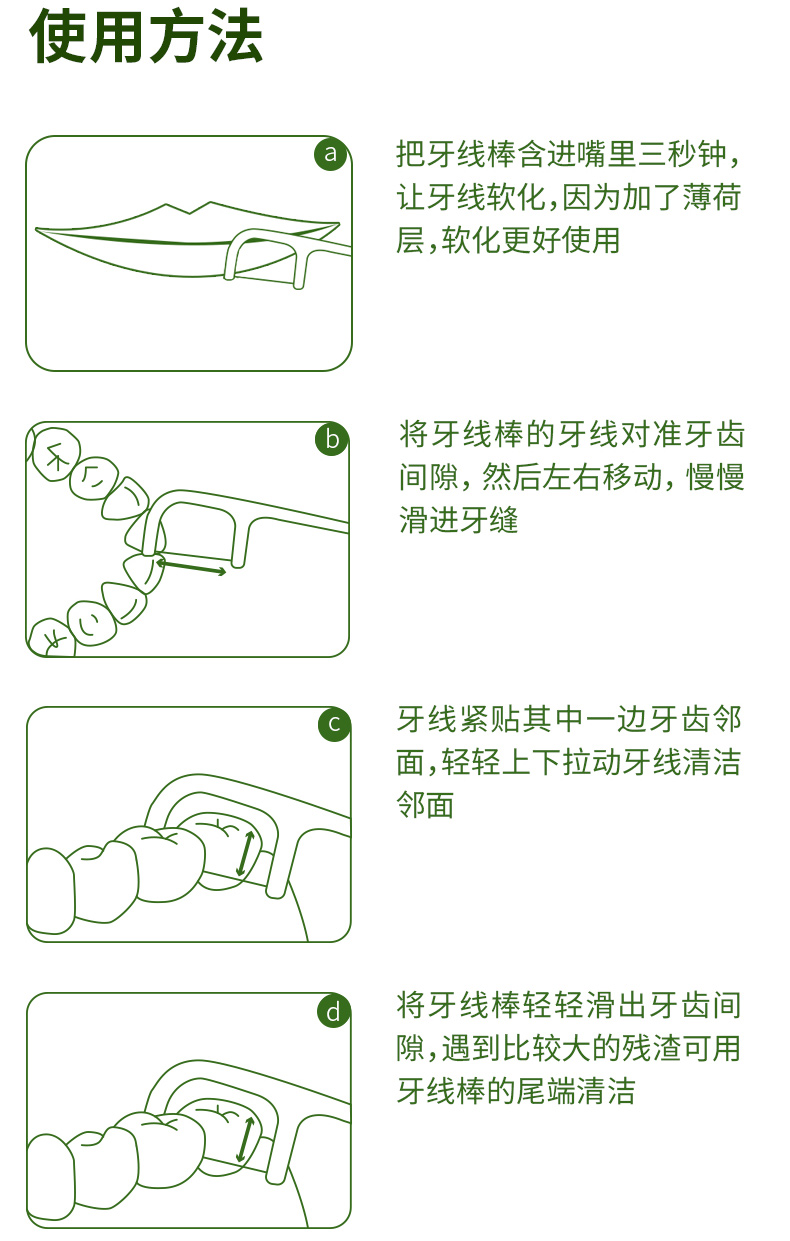 使用方法

a

把牙线棒含进嘴里三秒钟，让牙线软化，因为加了薄荷层，软化更好使用

b

将牙线棒的牙线对准牙齿间隙，然后左右移动，慢慢滑进牙缝

c

牙线紧贴其中一边牙齿邻面，轻轻上下拉动牙线清洁邻面

d

将牙线棒轻轻滑出牙齿间隙，遇到比较大的残渣可用牙线棒的尾端清洁