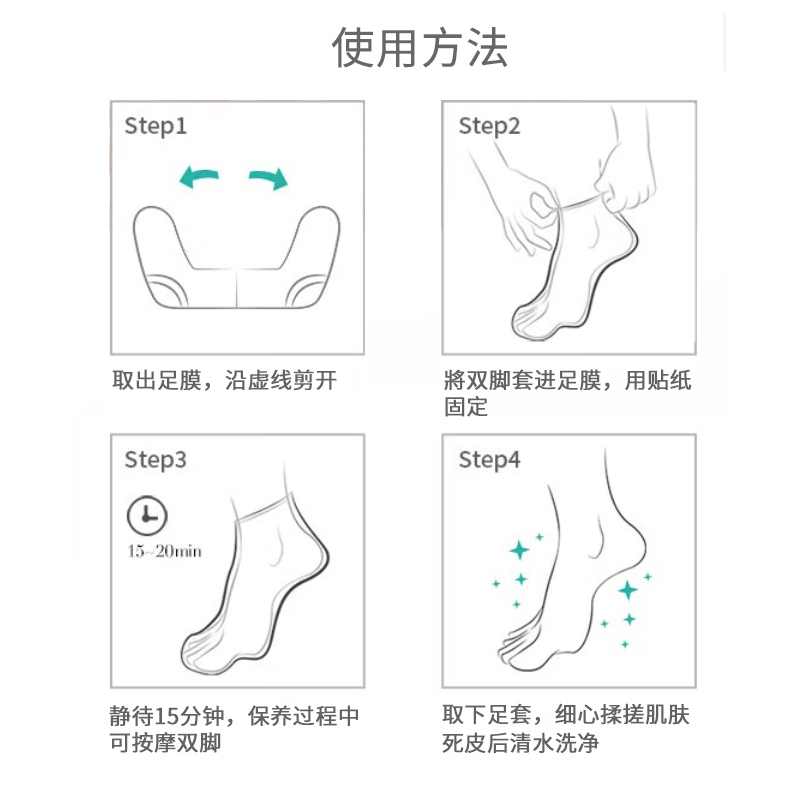 使用方法

Step1

取出足膜，沿虚线剪开

Step2

將双脚套进足膜，用贴纸固定

Step3

15~20min

静待15分钟，保养过程中可按摩双脚

Step4

取下足套，细心揉搓肌肤死皮后清水洗净