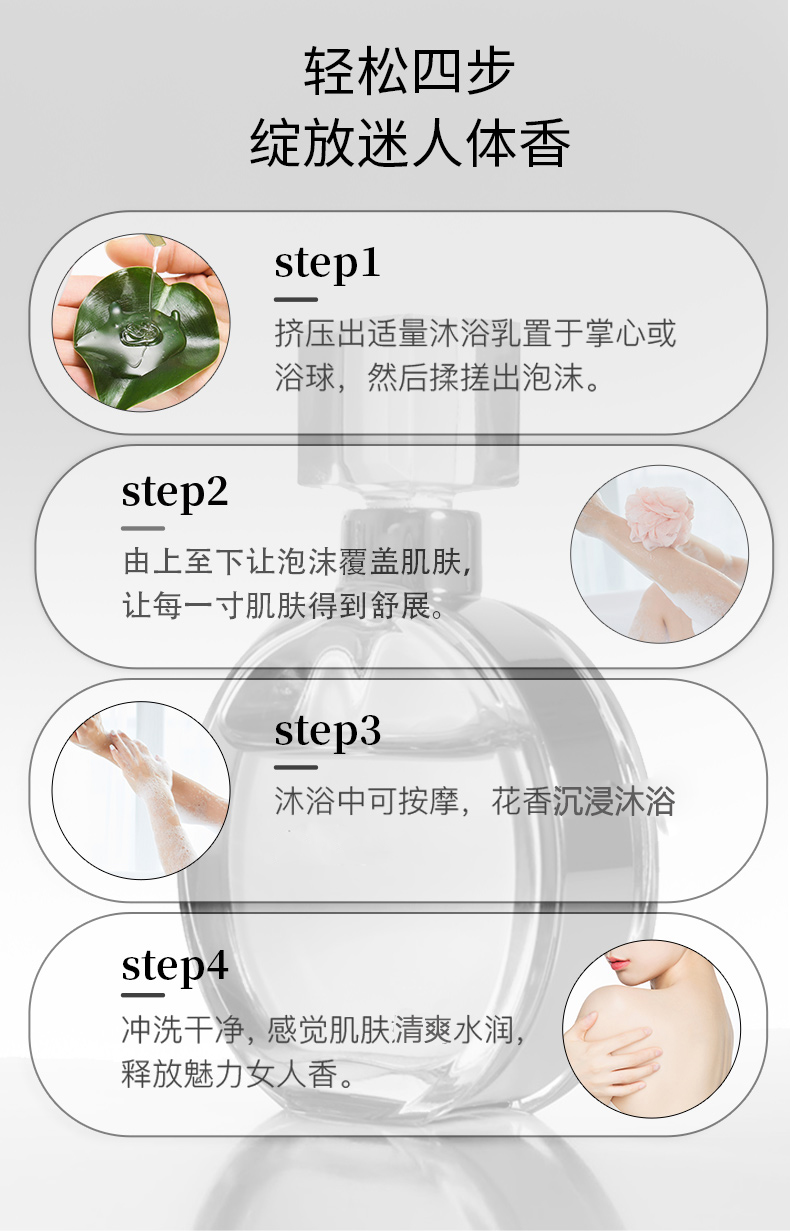 轻松四步
绽放迷人体香

step1

挤压出适量沐浴乳置于掌心或浴球，然后揉搓出泡沫。

step2

由上至下让泡沫覆盖肌肤，让每一寸肌肤得到舒展。

step3

沐浴中可按摩，花香沉浸沐浴

step4

冲洗干净，感觉肌肤清爽水润，释放魅力女人香。