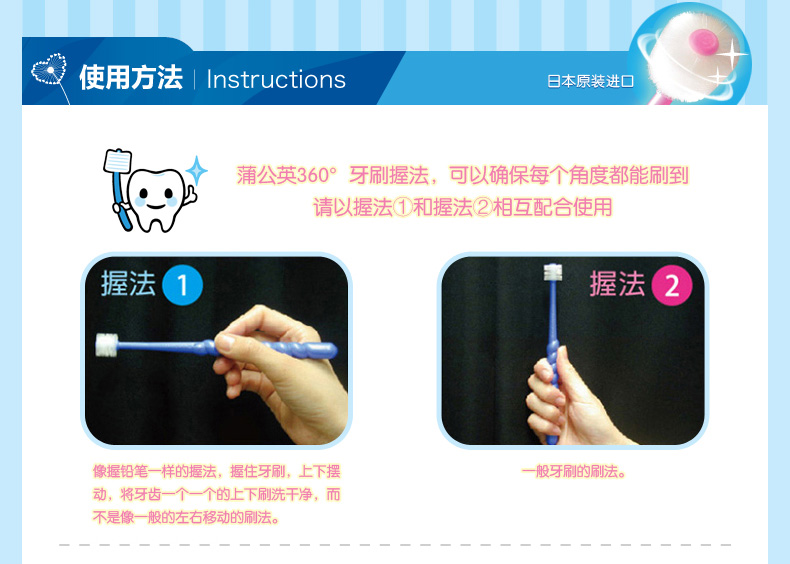 使用方法 | Instructions

日本原装进口

蒲公英360° 牙刷握法，可以确保每个角度都能刷到
请以握法①和握法②相互配合使用

握法 1

握法 2

像握铅笔一样的握法，握住牙刷，上下摆动，将牙齿一个一个的上下刷洗干净，而不是像一般的左右移动的刷法。

一般牙刷的刷法。