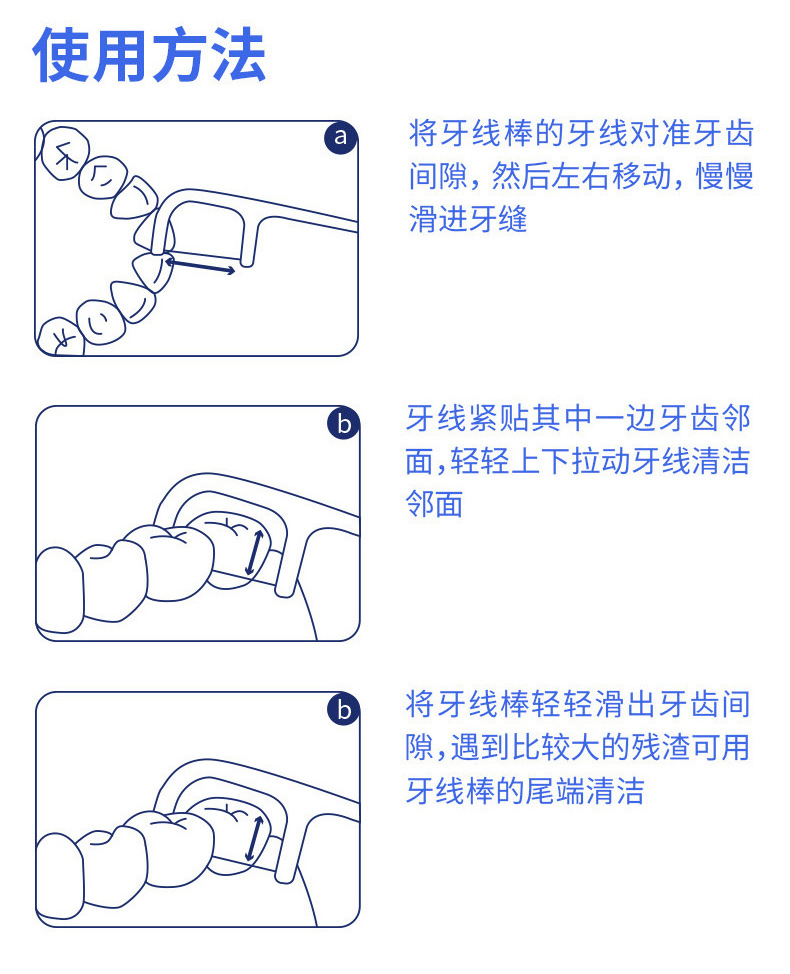 使用方法

a

将牙线棒的牙线对准牙齿间隙，然后左右移动，慢慢滑进牙缝

b

牙线紧贴其中一边牙齿邻面,轻轻上下拉动牙线清洁邻面

b

将牙线棒轻轻滑出牙齿间隙,遇到比较大的残渣可用牙线棒的尾端清洁