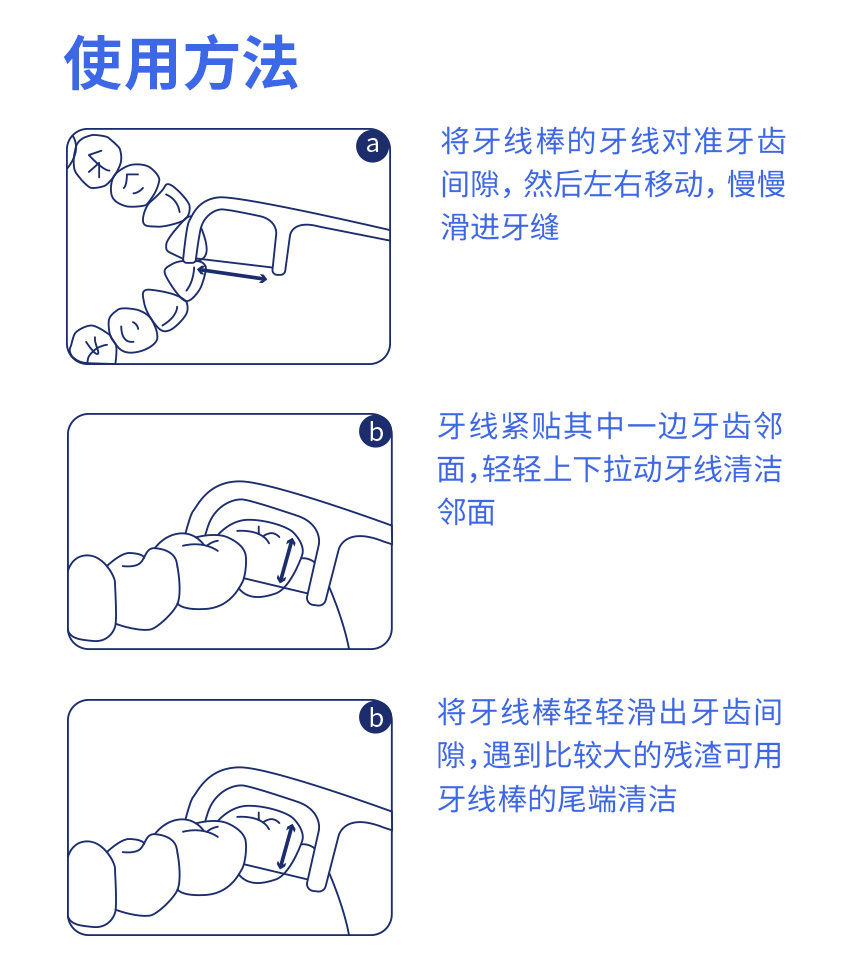 使用方法

a

将牙线棒的牙线对准牙齿间隙，然后左右移动，慢慢滑进牙缝

b

牙线紧贴其中一边牙齿邻面,轻轻上下拉动牙线清洁邻面

b

将牙线棒轻轻滑出牙齿间隙,遇到比较大的残渣可用牙线棒的尾端清洁