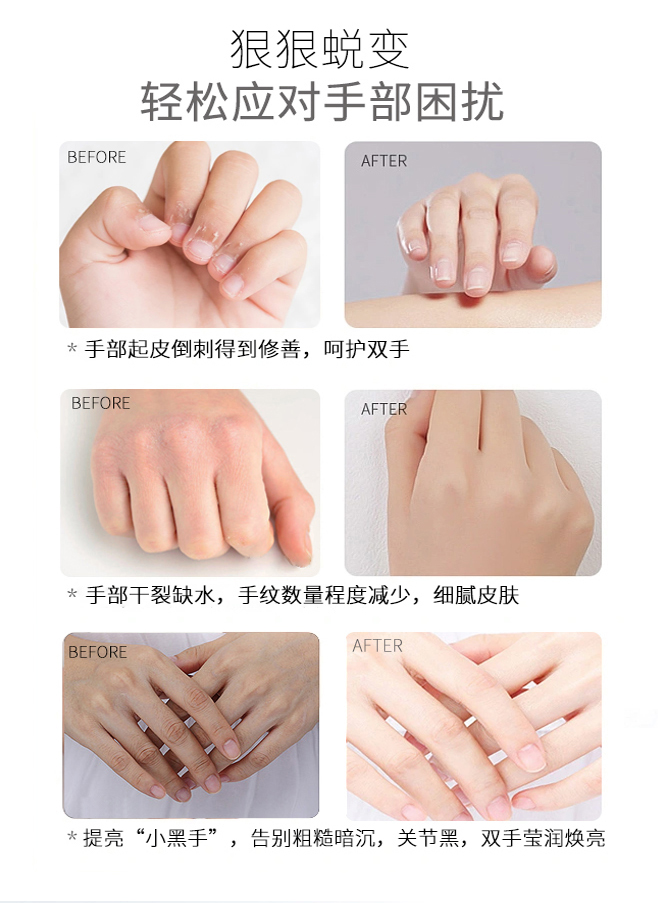 狠狠蜕变
轻松应对手部困扰

BEFORE

AFTER

* 手部起皮倒刺得到修善，呵护双手

BEFORE

AFTER

* 手部干裂缺水，手纹数量程度减少，细腻皮肤

BEFORE

AFTER

* 提亮“小黑手”，告别粗糙暗沉，关节黑，双手莹润焕亮