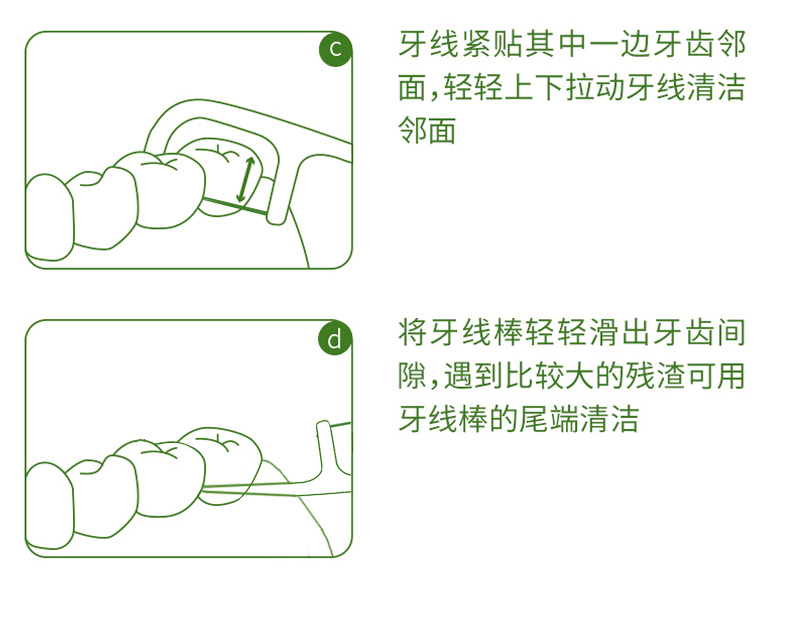 c

牙线紧贴其中一边牙齿邻面,轻轻上下拉动牙线清洁邻面

d

将牙线棒轻轻滑出牙齿间隙,遇到比较大的残渣可用牙线棒的尾端清洁