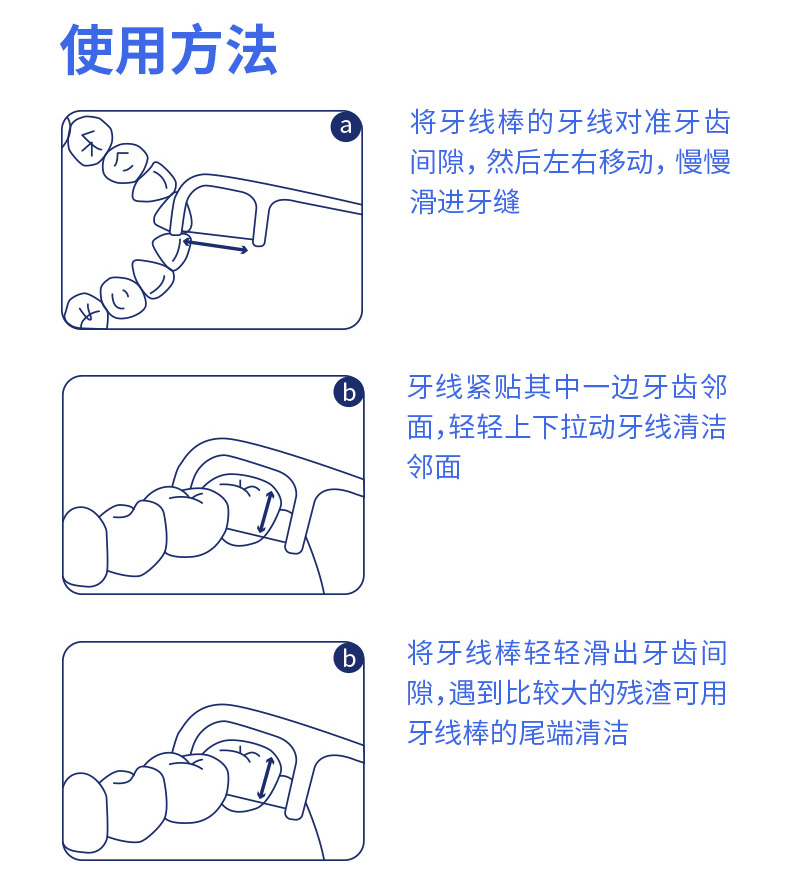 使用方法

a

将牙线棒的牙线对准牙齿间隙，然后左右移动，慢慢滑进牙缝

b

牙线紧贴其中一边牙齿邻面,轻轻上下拉动牙线清洁邻面

b

将牙线棒轻轻滑出牙齿间隙,遇到比较大的残渣可用牙线棒的尾端清洁